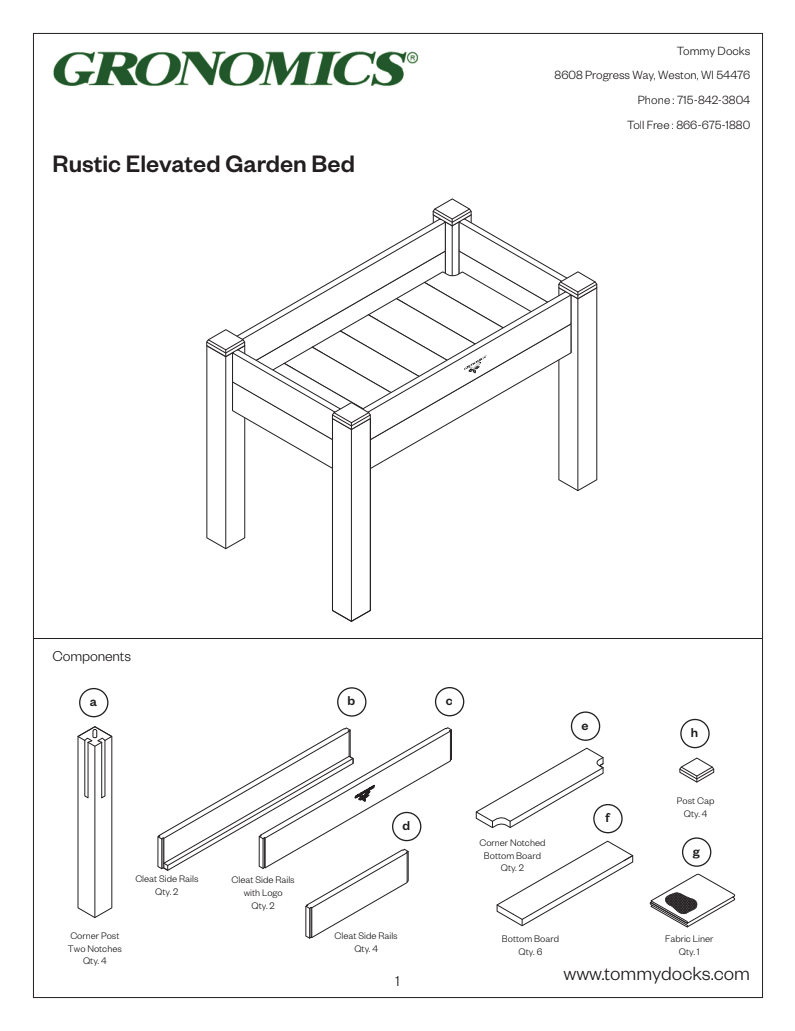 GRONOMICS®

Tommy Docks
8608 Progress Way, Weston, WI 54476
Phone : 715-842-3804
Toll Free : 866-675-1880

Rustic Elevated Garden Bed

Components

a
Corner Post
Two Notches
Qty. 4

b
Cleat Side Rails
Qty. 2

c
Cleat Side Rails
with Logo
Qty. 2

d
Cleat Side Rails
Qty. 4

e
Corner Notched
Bottom Board
Qty. 2

f
Bottom Board
Qty. 6

h
Post Cap
Qty. 4

g
Fabric Liner
Qty. 1

1

www.tommydocks.com