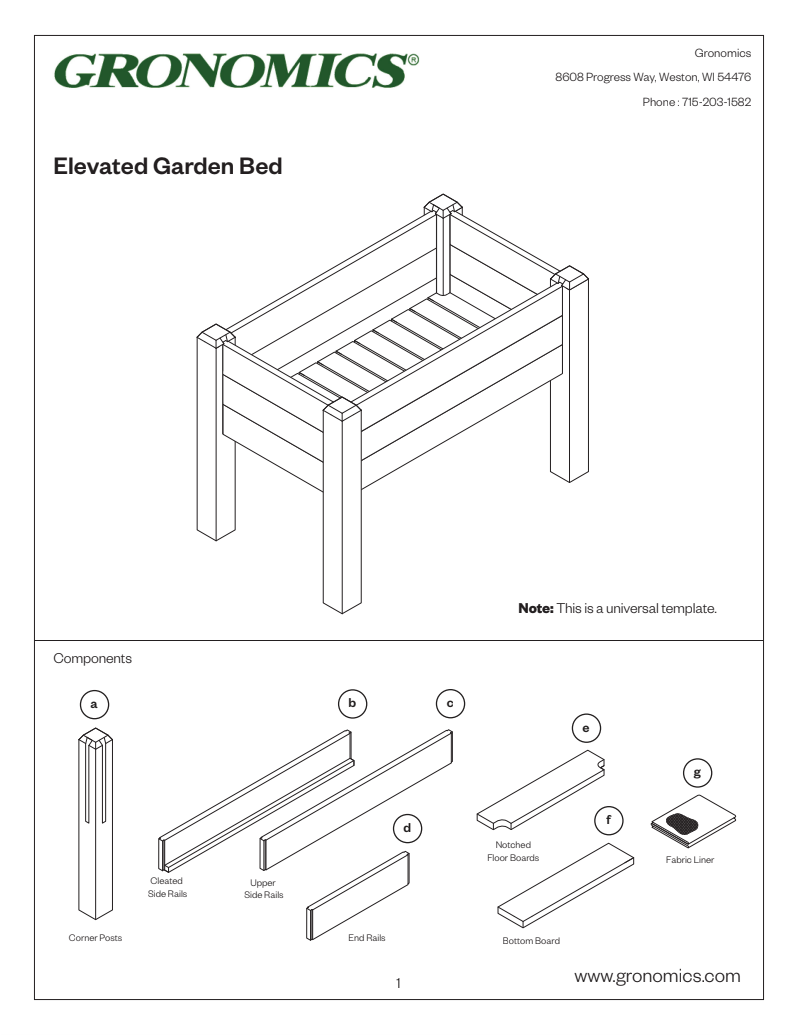 GRONOMICS®

Gronomics
8608 Progress Way, Weston, WI 54476
Phone : 715-203-1582

Elevated Garden Bed

**Note:** This is a universal template.

Components

a
Corner Posts

b
Cleated Side Rails

c
Upper Side Rails

d
End Rails

e
Notched Floor Boards

f
Bottom Board

g
Fabric Liner

1

www.gronomics.com